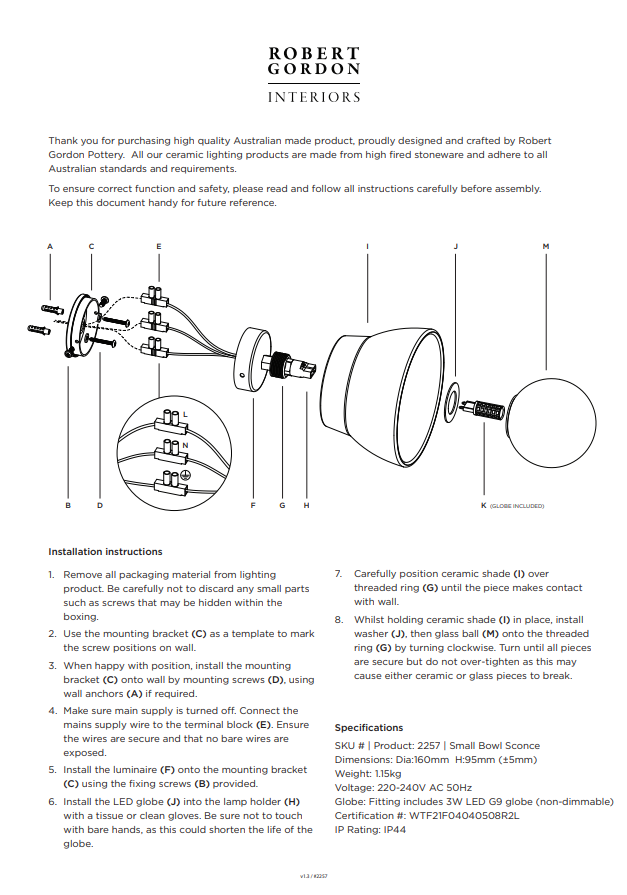 ROBERT
GORDON
INTERIORS

Thank you for purchasing high quality Australian made product, proudly designed and crafted by Robert Gordon Pottery. All our ceramic lighting products are made from high fired stoneware and adhere to all Australian standards and requirements.

To ensure correct function and safety, please read and follow all instructions carefully before assembly. Keep this document handy for future reference.

A C E I J M

L
N

B D F G H K (GLOBE INCLUDED)

Installation instructions

1. Remove all packaging material from lighting product. Be carefully not to discard any small parts such as screws that may be hidden within the boxing.
2. Use the mounting bracket (C) as a template to mark the screw positions on wall.
3. When happy with position, install the mounting bracket (C) onto wall by mounting screws (D), using wall anchors (A) if required.
4. Make sure main supply is turned off. Connect the mains supply wire to the terminal block (E). Ensure the wires are secure and that no bare wires are exposed.
5. Install the luminaire (F) onto the mounting bracket (C) using the fixing screws (B) provided.
6. Install the LED globe (J) into the lamp holder (H) with a tissue or clean gloves. Be sure not to touch with bare hands, as this could shorten the life of the globe.
7. Carefully position ceramic shade (I) over threaded ring (G) until the piece makes contact with wall.
8. Whilst holding ceramic shade (I) in place, install washer (J), then glass ball (M) onto the threaded ring (G) by turning clockwise. Turn until all pieces are secure but do not over-tighten as this may cause either ceramic or glass pieces to break.

Specifications

SKU # | Product: 2257 | Small Bowl Sconce
Dimensions: Dia:160mm H:95mm (±5mm)
Weight: 1.15kg
Voltage: 220-240V AC 50Hz
Globe: Fitting includes 3W LED G9 globe (non-dimmable)
Certification #: WTF21F04040508R2L
IP Rating: IP44

v1.3 / #2257