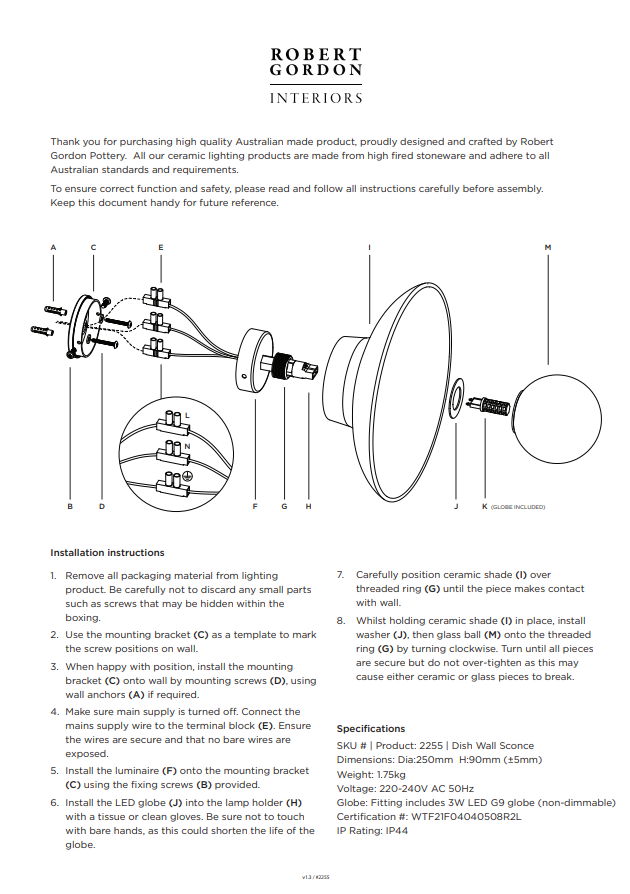 ROBERT
GORDON
INTERIORS

Thank you for purchasing high quality Australian made product, proudly designed and crafted by Robert Gordon Pottery. All our ceramic lighting products are made from high fired stoneware and adhere to all Australian standards and requirements.

To ensure correct function and safety, please read and follow all instructions carefully before assembly. Keep this document handy for future reference.

A C E I M

L
N

B D F G H J K (GLOBE INCLUDED)

Installation instructions

1. Remove all packaging material from lighting product. Be carefully not to discard any small parts such as screws that may be hidden within the boxing.
2. Use the mounting bracket (C) as a template to mark the screw positions on wall.
3. When happy with position, install the mounting bracket (C) onto wall by mounting screws (D), using wall anchors (A) if required.
4. Make sure main supply is turned off. Connect the mains supply wire to the terminal block (E). Ensure the wires are secure and that no bare wires are exposed.
5. Install the luminaire (F) onto the mounting bracket (C) using the fixing screws (B) provided.
6. Install the LED globe (J) into the lamp holder (H) with a tissue or clean gloves. Be sure not to touch with bare hands, as this could shorten the life of the globe.
7. Carefully position ceramic shade (I) over threaded ring (G) until the piece makes contact with wall.
8. Whilst holding ceramic shade (I) in place, install washer (J), then glass ball (M) onto the threaded ring (G) by turning clockwise. Turn until all pieces are secure but do not over-tighten as this may cause either ceramic or glass pieces to break.

Specifications
SKU # | Product: 2255 | Dish Wall Sconce
Dimensions: Dia:250mm H:90mm (±5mm)
Weight: 1.75kg
Voltage: 220-240V AC 50Hz
Globe: Fitting includes 3W LED G9 globe (non-dimmable)
Certification #: WTF21F04040508R2L
IP Rating: IP44

v1.3 / #2255