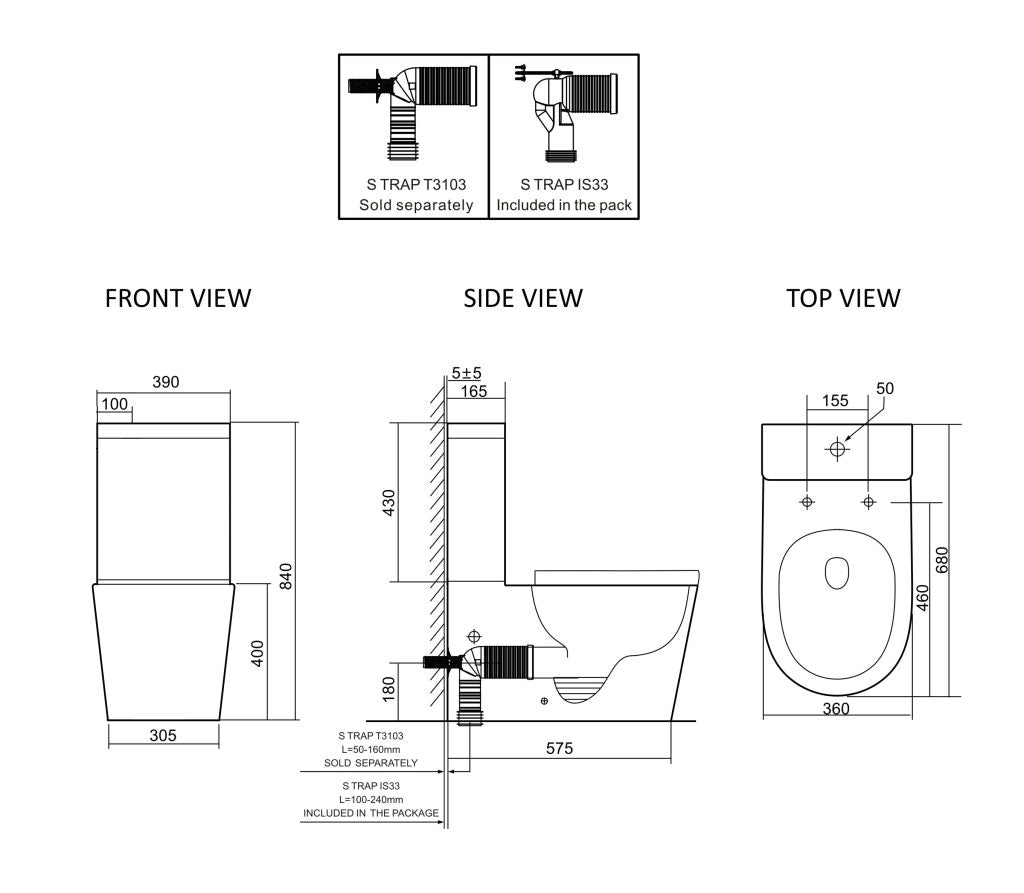 S TRAP T3103
Sold separately

S TRAP IS33
Included in the pack

FRONT VIEW

SIDE VIEW

TOP VIEW

390
100
840
400
305

5±5
165
430
180
575

S TRAP T3103
L=50-160mm
SOLD SEPARATELY

S TRAP IS33
L=100-240mm
INCLUDED IN THE PACKAGE

155
50
680
460
360