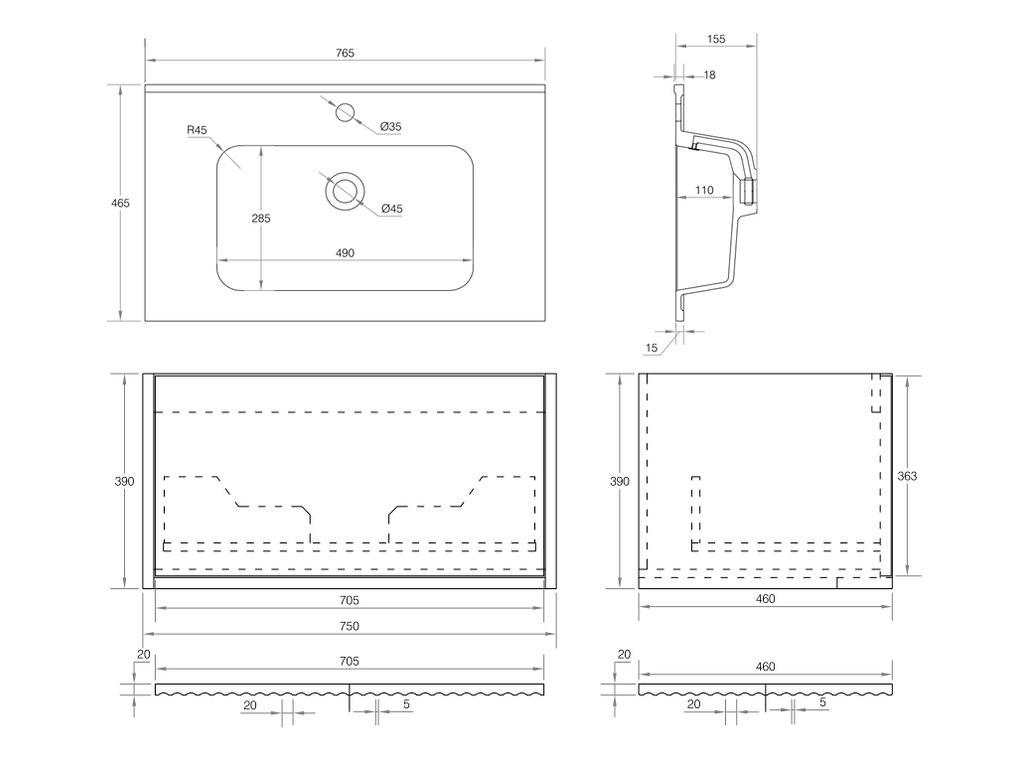 765
465
R45
Ø35
285
Ø45
490
155
18
110
15
390
705
750
390
363
460
20
705
20
5
20
460
20
5