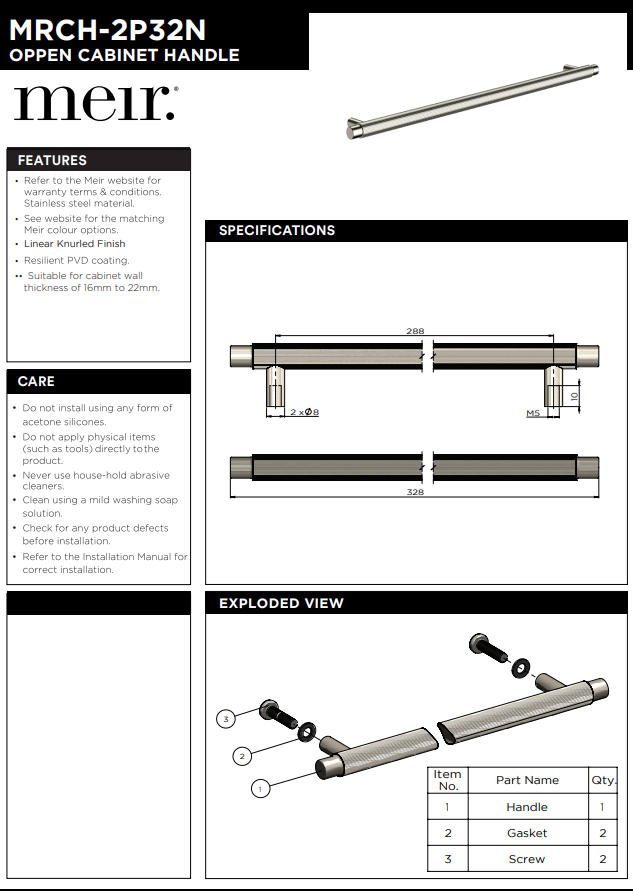 MRCH-2P32N
OPPEN CABINET HANDLE

meir.

FEATURES

• Refer to the Meir website for warranty terms & conditions. Stainless steel material.
• See website for the matching Meir colour options.
• Linear Knurled Finish
• Resilient PVD coating.
•• Suitable for cabinet wall thickness of 16mm to 22mm.

CARE

• Do not install using any form of acetone silicones.
• Do not apply physical items (such as tools) directly to the product.
• Never use house-hold abrasive cleaners.
• Clean using a mild washing soap solution.
• Check for any product defects before installation.
• Refer to the Installation Manual for correct installation.

SPECIFICATIONS

288
2 x Ø8
M5
10
328

EXPLODED VIEW

3
2
1

| Item No. | Part Name | Qty. |
|---|---|---|
| 1 | Handle | 1 |
| 2 | Gasket | 2 |
| 3 | Screw | 2 |