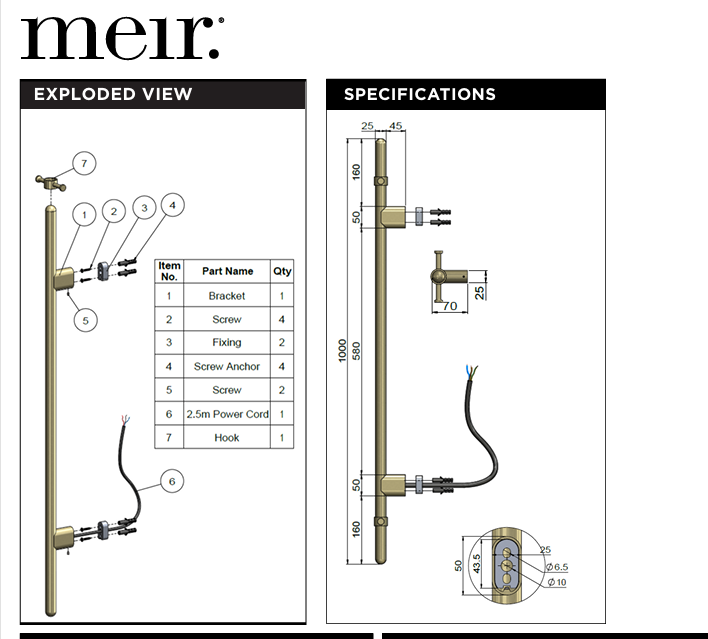 meir.

EXPLODED VIEW

7
1
2
3
4
5
6

| Item No. | Part Name | Qty |
|---|---|---|
| 1 | Bracket | 1 |
| 2 | Screw | 4 |
| 3 | Fixing | 2 |
| 4 | Screw Anchor | 4 |
| 5 | Screw | 2 |
| 6 | 2.5m Power Cord | 1 |
| 7 | Hook | 1 |

SPECIFICATIONS

25 45
160
50
1000
580
50
160
70
25
50
43.5
25
Ø6.5
Ø10