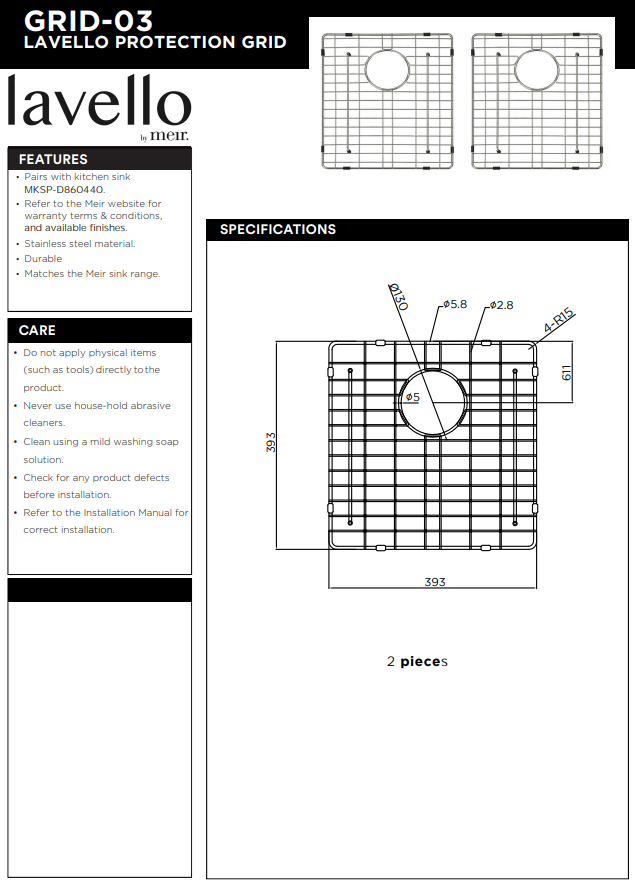 GRID-03
LAVELLO PROTECTION GRID

lavello
by meir.

FEATURES
• Pairs with kitchen sink MKSP-D860440.
• Refer to the Meir website for warranty terms & conditions, and available finishes.
• Stainless steel material.
• Durable
• Matches the Meir sink range.

CARE
• Do not apply physical items (such as tools) directly to the product.
• Never use house-hold abrasive cleaners.
• Clean using a mild washing soap solution.
• Check for any product defects before installation.
• Refer to the Installation Manual for correct installation.

SPECIFICATIONS

Ø130
Ø5.8
Ø2.8
4-R15
611
Ø5
393
393

2 pieces