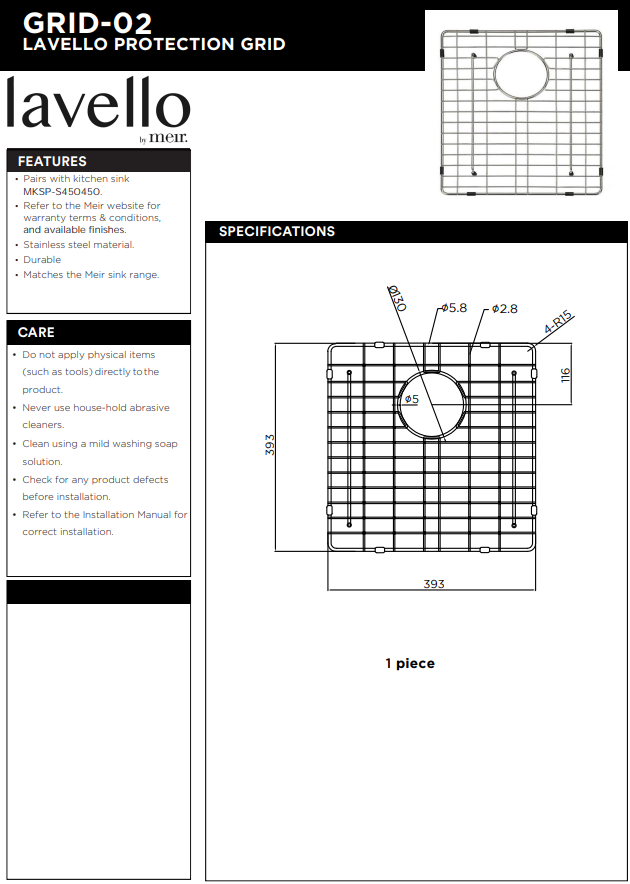 GRID-02
LAVELLO PROTECTION GRID

lavello
by meir.

FEATURES
• Pairs with kitchen sink MKSP-S450450.
• Refer to the Meir website for warranty terms & conditions, and available finishes.
• Stainless steel material.
• Durable
• Matches the Meir sink range.

CARE
• Do not apply physical items (such as tools) directly to the product.
• Never use house-hold abrasive cleaners.
• Clean using a mild washing soap solution.
• Check for any product defects before installation.
• Refer to the Installation Manual for correct installation.

SPECIFICATIONS

Ø130
Ø5.8
Ø2.8
4-R15
116
Ø5
393
393

1 piece