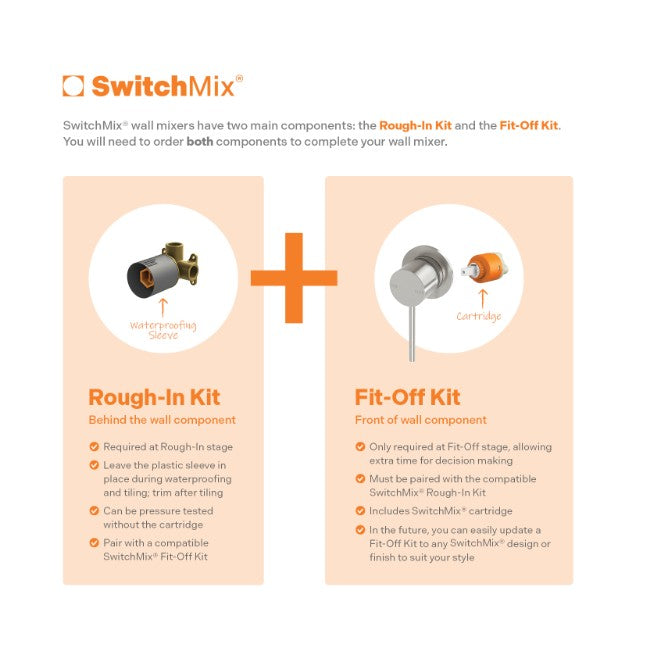 SwitchMix®

SwitchMix® wall mixers have two main components: the Rough-In Kit and the Fit-Off Kit. You will need to order both components to complete your wall mixer.

Waterproofing Sleeve

Rough-In Kit
Behind the wall component

Required at Rough-In stage
Leave the plastic sleeve in place during waterproofing and tiling; trim after tiling
Can be pressure tested without the cartridge
Pair with a compatible SwitchMix® Fit-Off Kit

Cartridge

Fit-Off Kit
Front of wall component

Only required at Fit-Off stage, allowing extra time for decision making
Must be paired with the compatible SwitchMix® Rough-In Kit
Includes SwitchMix® cartridge
In the future, you can easily update a Fit-Off Kit to any SwitchMix® design or finish to suit your style