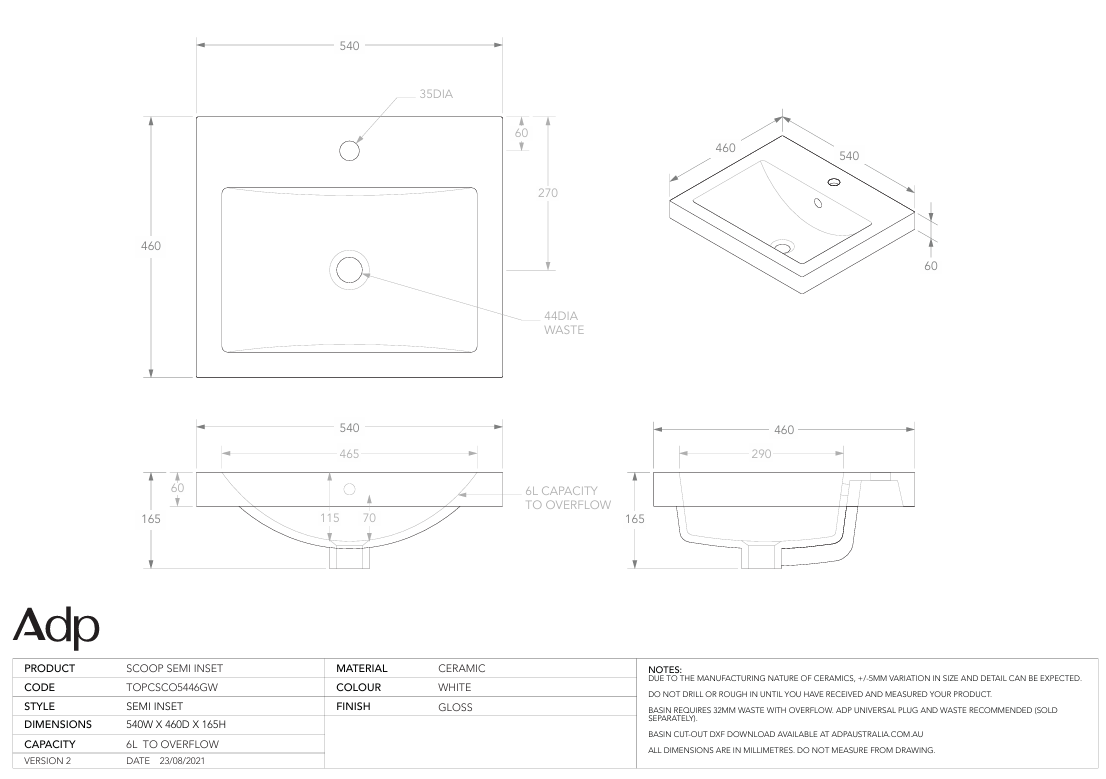 540

35DIA

60

270

460

44DIA
WASTE

460

540

60

540

465

60

165

115

70

6L CAPACITY
TO OVERFLOW

460

290

165

Adp

| PRODUCT | SCOOP SEMI INSET | MATERIAL | CERAMIC |
|---|---|---|---|
| CODE | TOPCSCO5446GW | COLOUR | WHITE |
| STYLE | SEMI INSET | FINISH | GLOSS |
| DIMENSIONS | 540W X 460D X 165H | | |
| CAPACITY | 6L TO OVERFLOW | | |
| VERSION 2 | DATE 23/08/2021 | | |

NOTES:
DUE TO THE MANUFACTURING NATURE OF CERAMICS, +/-5MM VARIATION IN SIZE AND DETAIL CAN BE EXPECTED.

DO NOT DRILL OR ROUGH IN UNTIL YOU HAVE RECEIVED AND MEASURED YOUR PRODUCT.

BASIN REQUIRES 32MM WASTE WITH OVERFLOW. ADP UNIVERSAL PLUG AND WASTE RECOMMENDED (SOLD SEPARATELY).

BASIN CUT-OUT DXF DOWNLOAD AVAILABLE AT ADPAUSTRALIA.COM.AU

ALL DIMENSIONS ARE IN MILLIMETRES. DO NOT MEASURE FROM DRAWING.