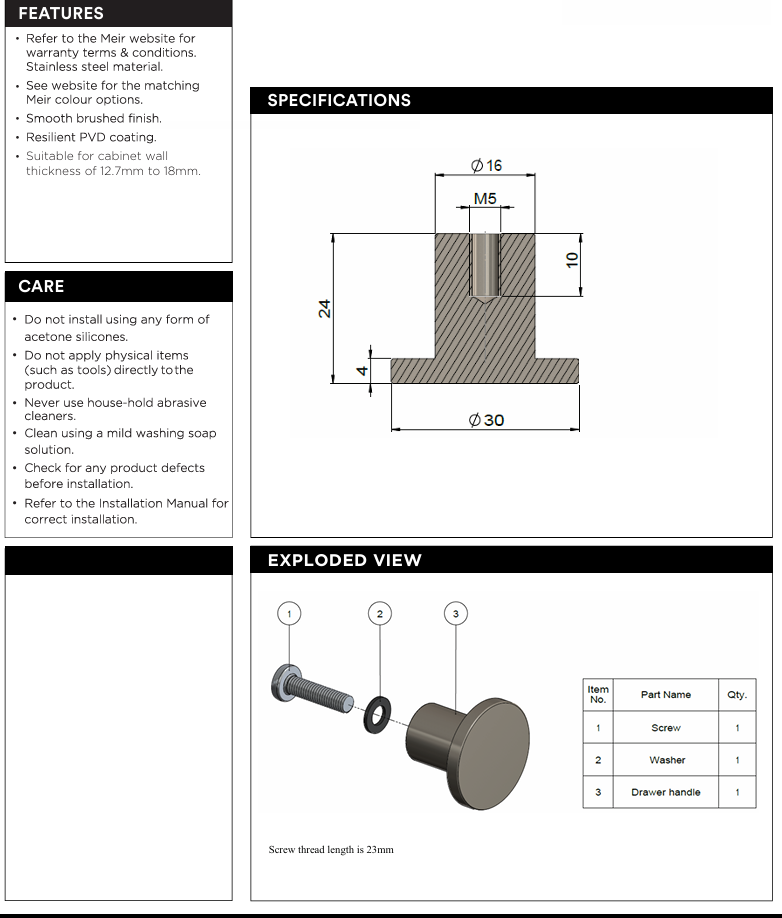 FEATURES

• Refer to the Meir website for warranty terms & conditions. Stainless steel material.
• See website for the matching Meir colour options.
• Smooth brushed finish.
• Resilient PVD coating.
• Suitable for cabinet wall thickness of 12.7mm to 18mm.

CARE

• Do not install using any form of acetone silicones.
• Do not apply physical items (such as tools) directly to the product.
• Never use house-hold abrasive cleaners.
• Clean using a mild washing soap solution.
• Check for any product defects before installation.
• Refer to the Installation Manual for correct installation.

SPECIFICATIONS

$\varnothing 16$
M5
10
24
4
$\varnothing 30$

EXPLODED VIEW

1
2
3

| Item No. | Part Name | Qty. |
|---|---|---|
| 1 | Screw | 1 |
| 2 | Washer | 1 |
| 3 | Drawer handle | 1 |

Screw thread length is 23mm