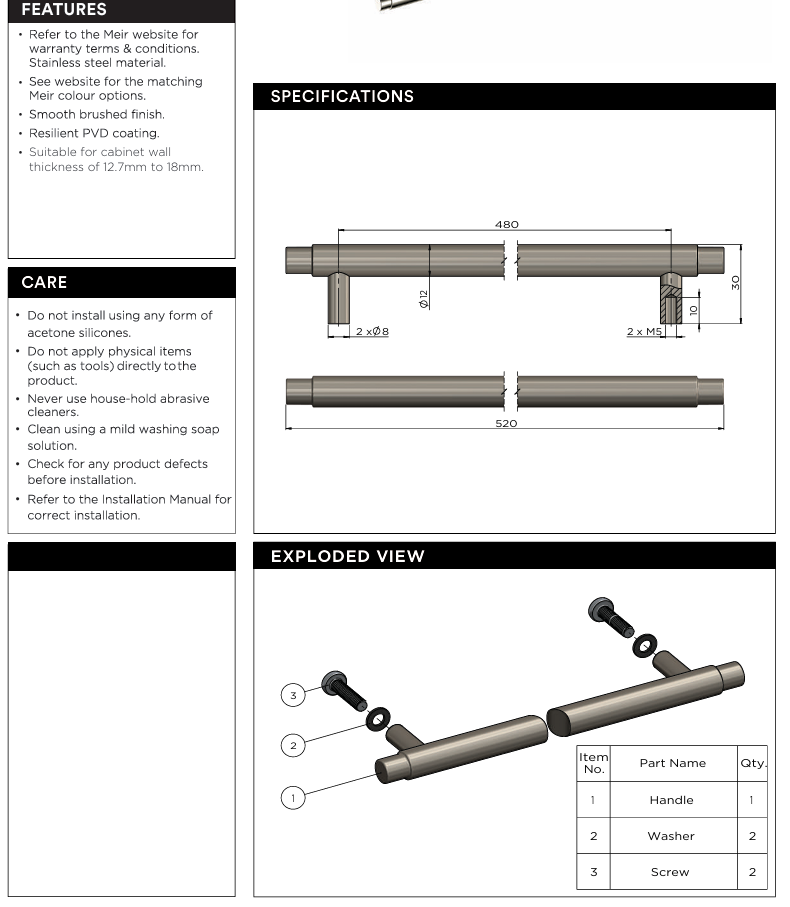 FEATURES

• Refer to the Meir website for warranty terms & conditions. Stainless steel material.
• See website for the matching Meir colour options.
• Smooth brushed finish.
• Resilient PVD coating.
• Suitable for cabinet wall thickness of 12.7mm to 18mm.

CARE

• Do not install using any form of acetone silicones.
• Do not apply physical items (such as tools) directly to the product.
• Never use house-hold abrasive cleaners.
• Clean using a mild washing soap solution.
• Check for any product defects before installation.
• Refer to the Installation Manual for correct installation.

SPECIFICATIONS

480
Ø12
30
10
2 xØ8
2 x M5
520

EXPLODED VIEW

3
2
1

| Item No. | Part Name | Qty. |
|---|---|---|
| 1 | Handle | 1 |
| 2 | Washer | 2 |
| 3 | Screw | 2 |