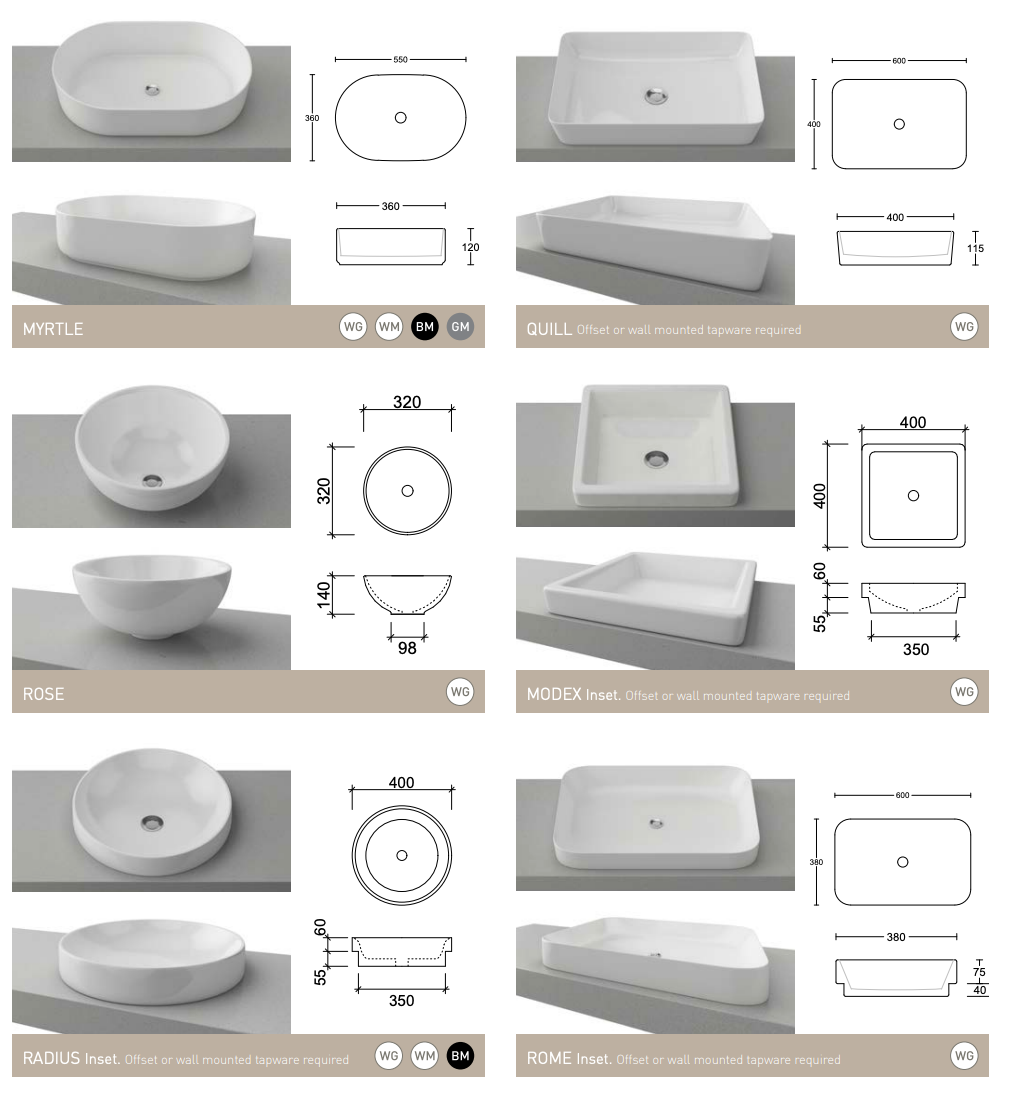 550
360
360
120
MYRTLE
WG WM BM GM

600
400
400
115
QUILL Offset or wall mounted tapware required
WG

320
320
140
98
ROSE
WG

400
400
60
55
350
MODEX Inset. Offset or wall mounted tapware required
WG

400
60
55
350
RADIUS Inset. Offset or wall mounted tapware required
WG WM BM

600
380
380
75
40
ROME Inset. Offset or wall mounted tapware required
WG